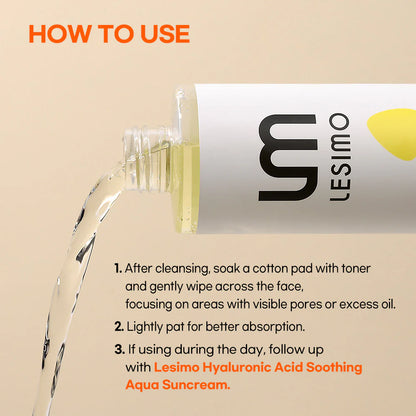 HOW TO USE

LESIMO

1. After cleansing, soak a cotton pad with toner and gently wipe across the face, focusing on areas with visible pores or excess oil.

2. Lightly pat for better absorption.

3. If using during the day, follow up with Lesimo Hyaluronic Acid Soothing Aqua Suncream.